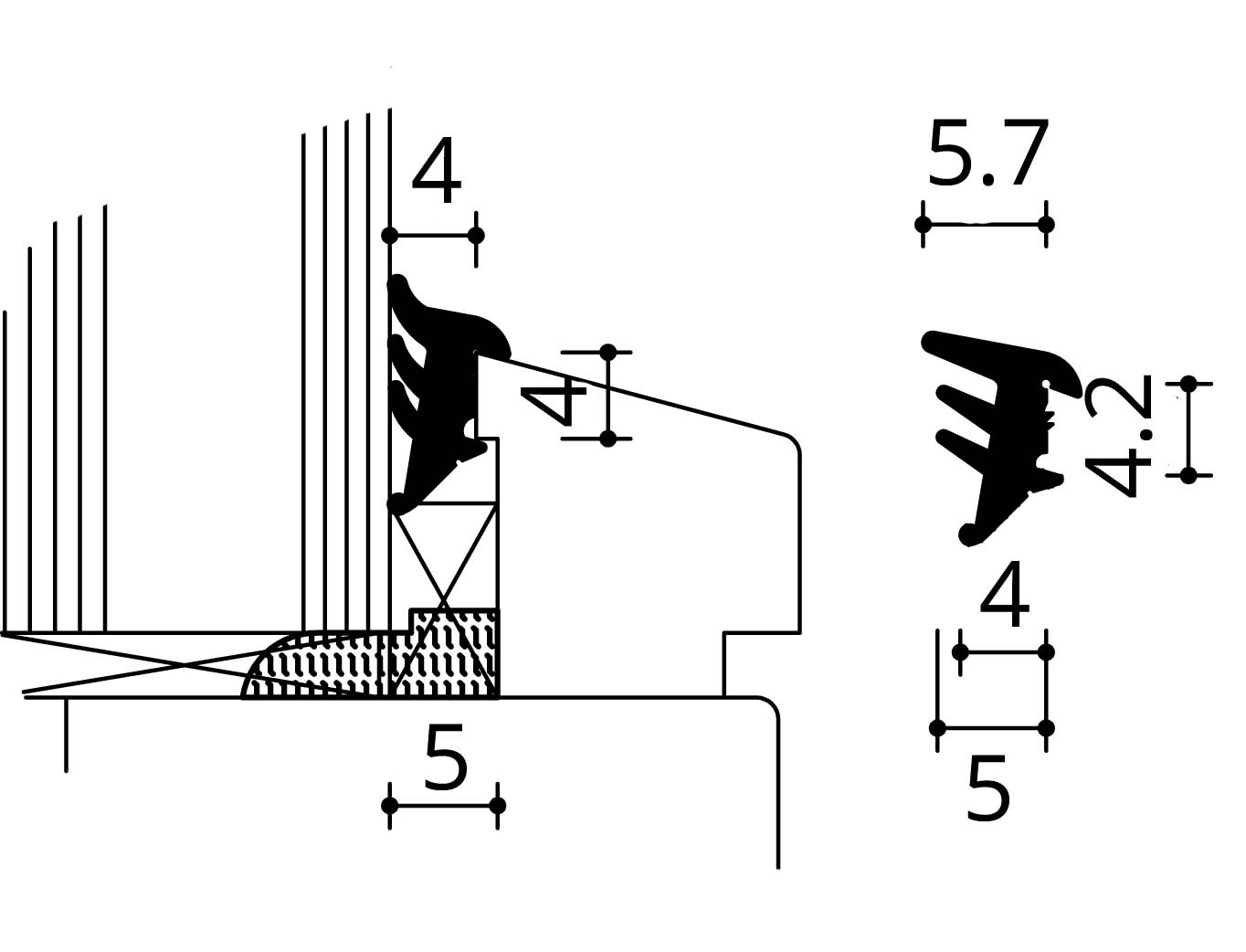 4
4
5
5.7
4.2
4
5