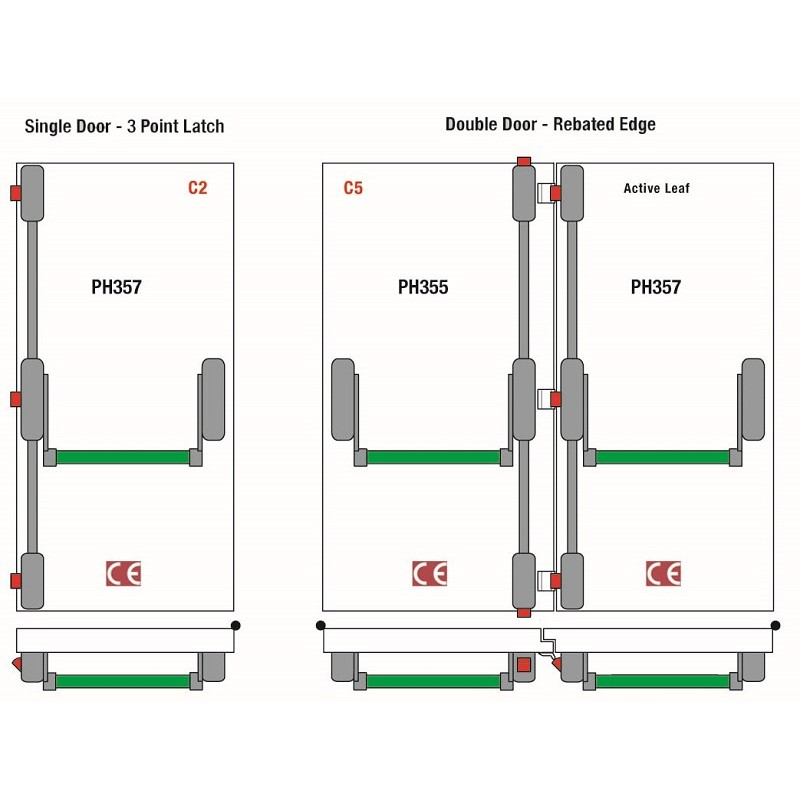 Single Door - 3 Point Latch

C2

PH357

CE

Double Door - Rebated Edge

C5

PH355

CE

Active Leaf

PH357

CE