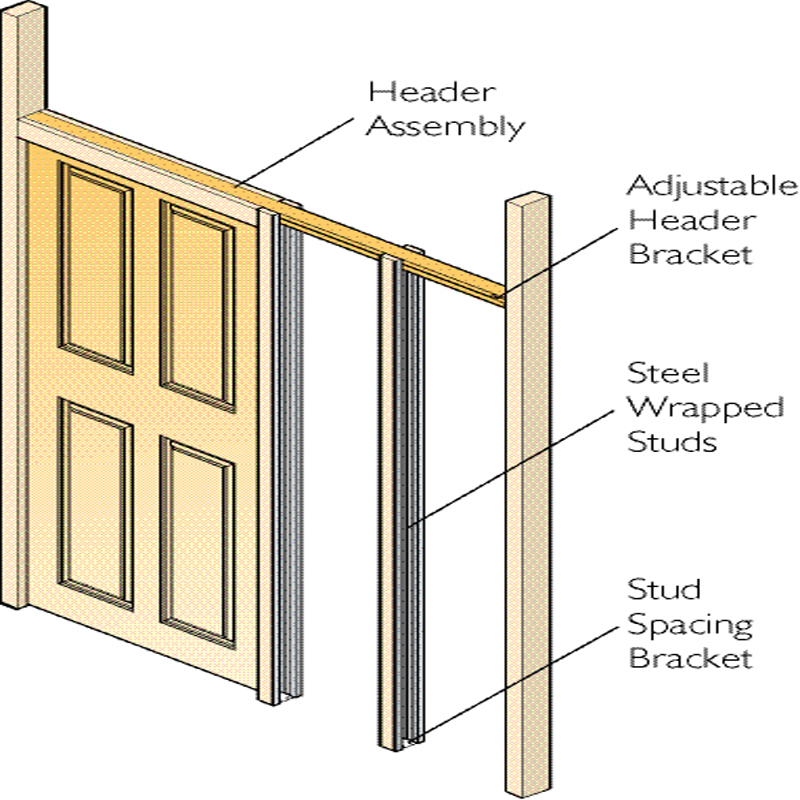 Header Assembly

Adjustable Header Bracket

Steel Wrapped Studs

Stud Spacing Bracket